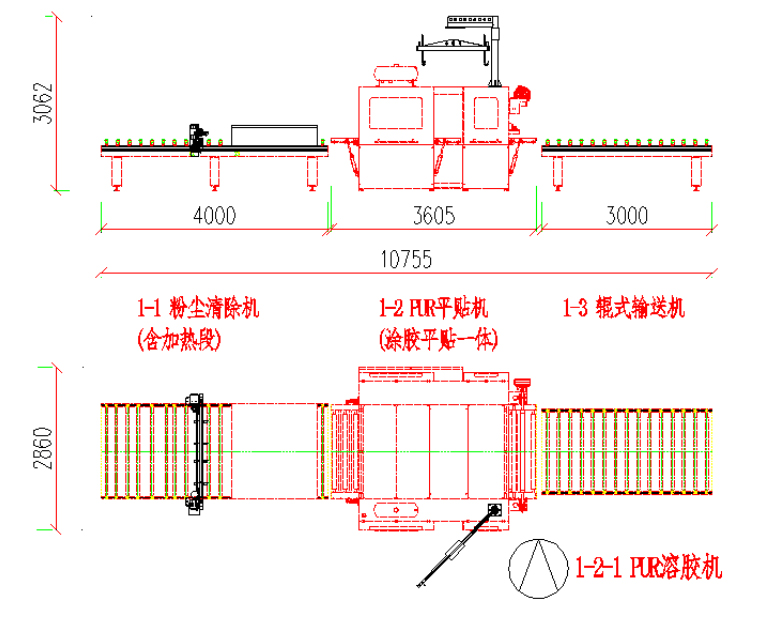 3062

4000

3605

3000

10755

1-1 粉尘清除机
(含加热段)

1-2 PUR平贴机
(涂胶平贴一体)

1-3 辊式输送机

2860

1-2-1 PUR溶胶机